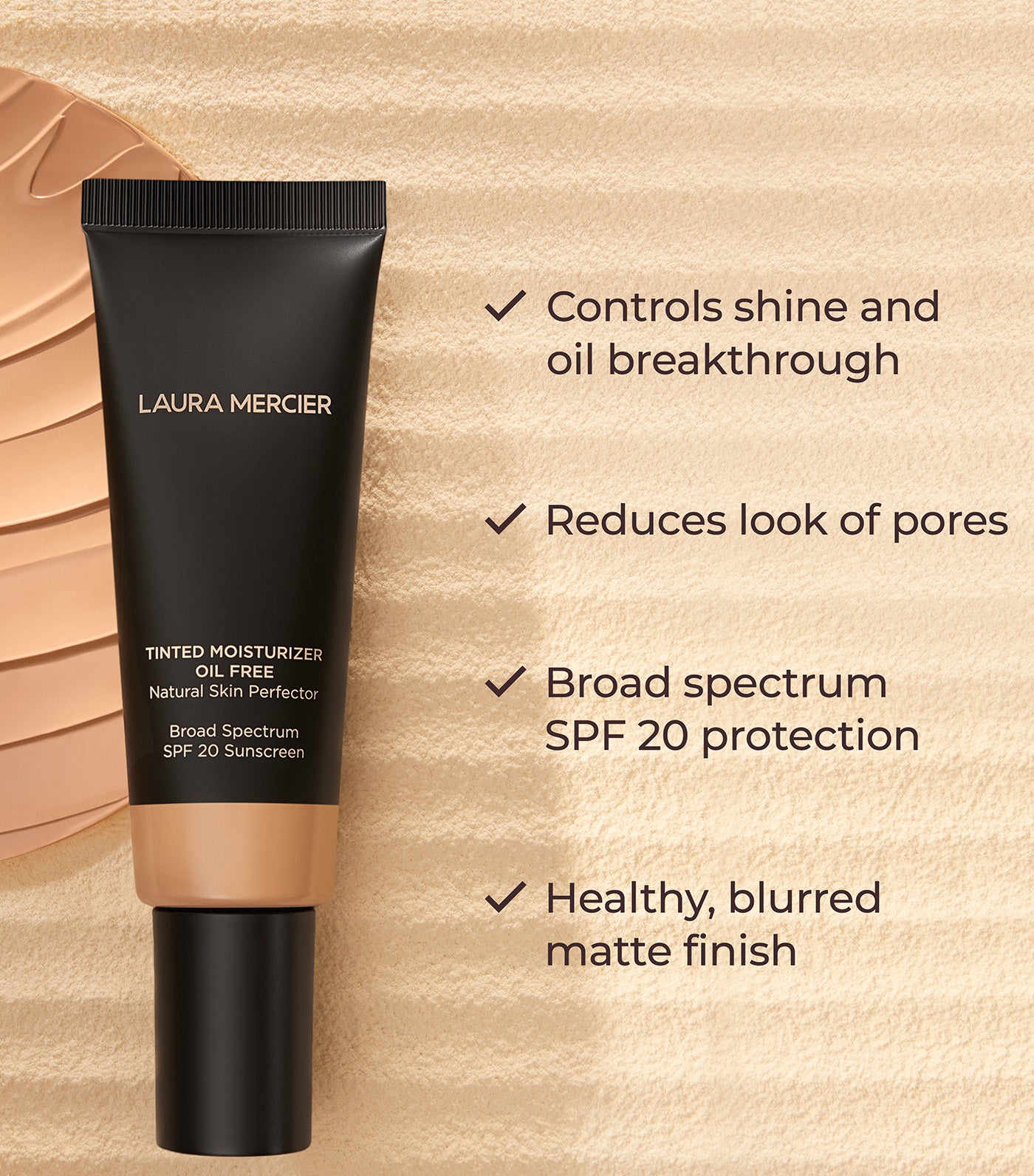 LAURA MERCIER

TINTED MOISTURIZER
OIL FREE
Natural Skin Perfector

Broad Spectrum
SPF 20 Sunscreen

✓ Controls shine and oil breakthrough

✓ Reduces look of pores

✓ Broad spectrum SPF 20 protection

✓ Healthy, blurred matte finish