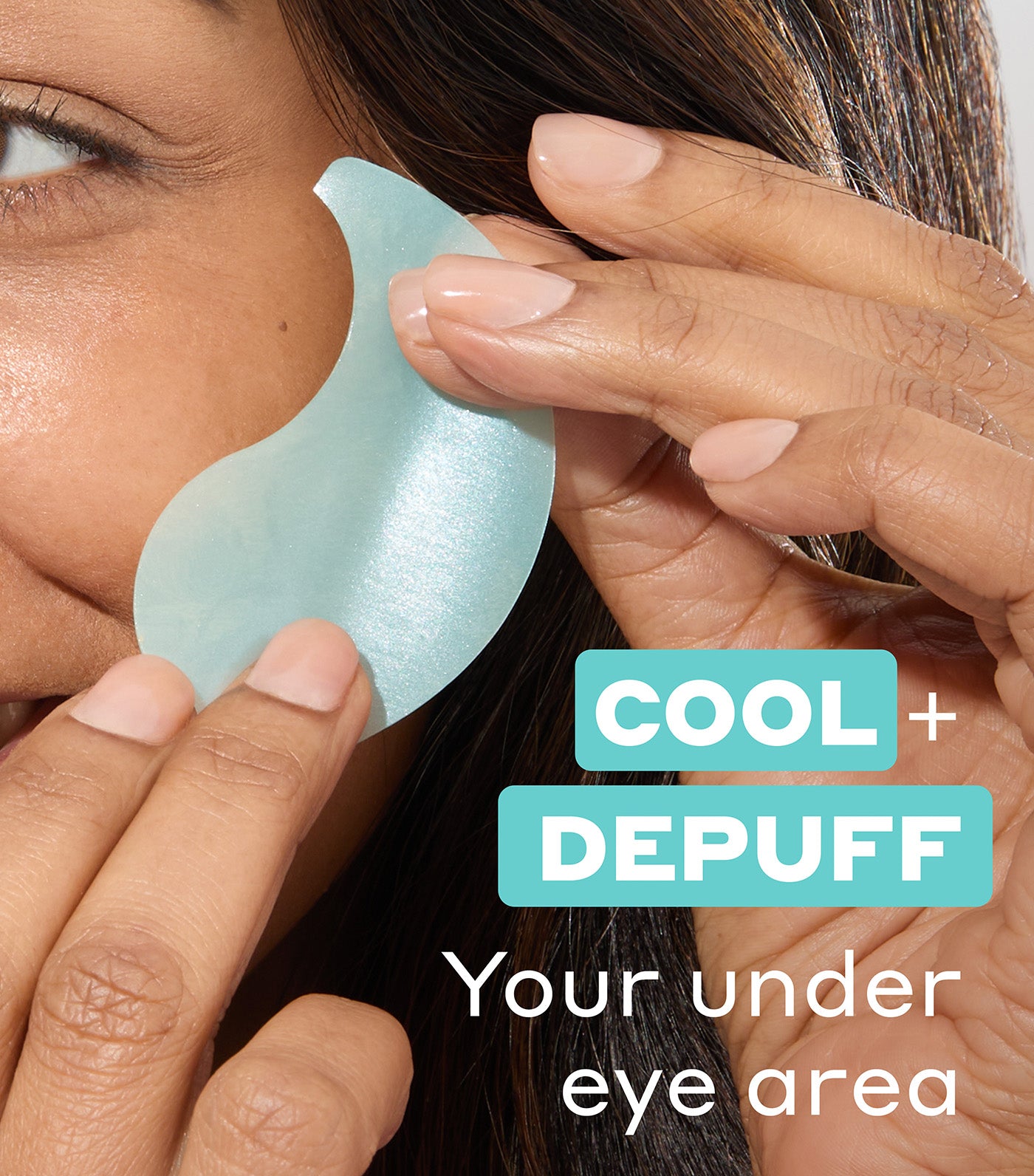 COOL +
DEPUFF
Your under eye area