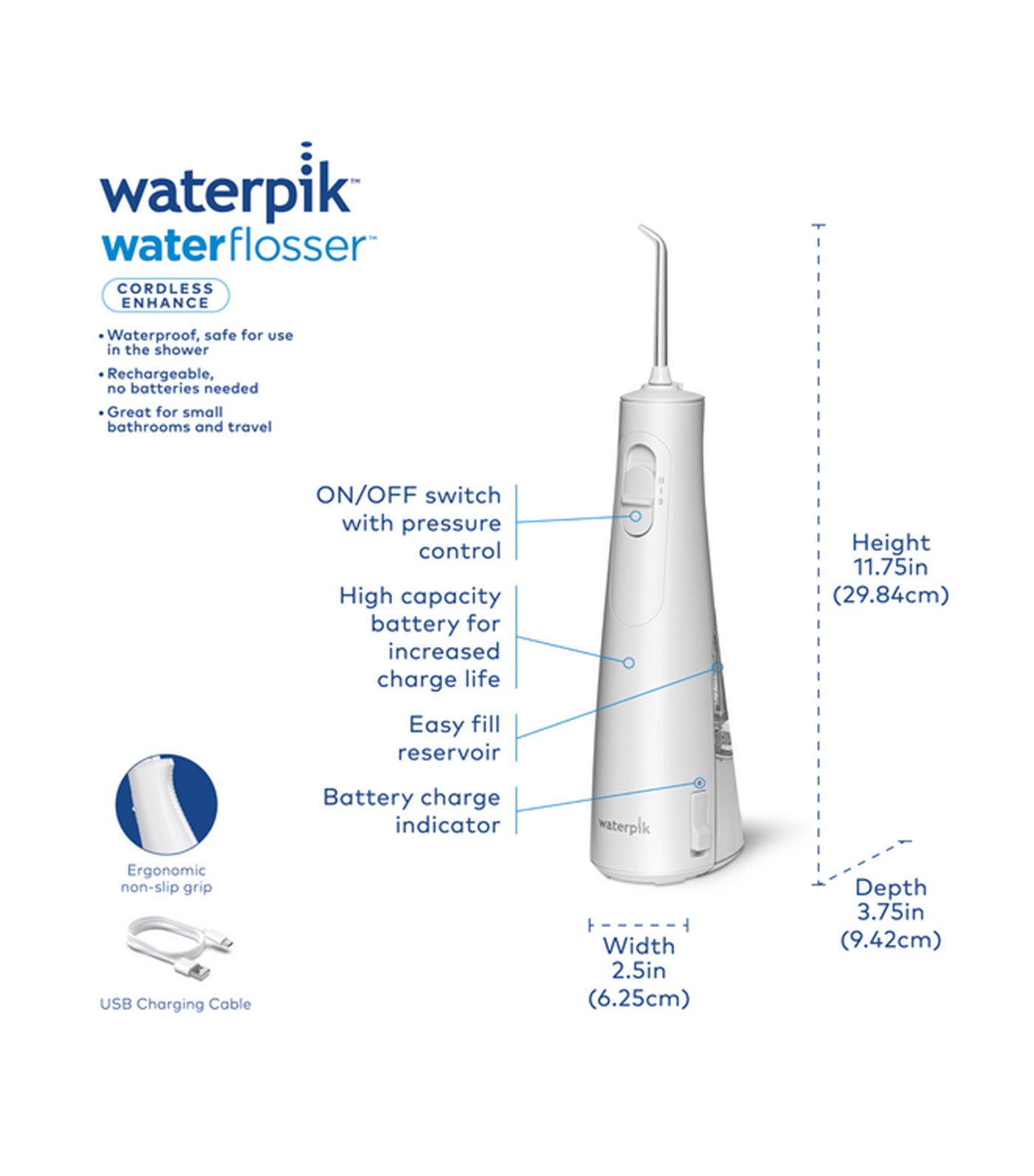 waterpik™
waterflosser™

CORDLESS ENHANCE

• Waterproof, safe for use in the shower
• Rechargeable, no batteries needed
• Great for small bathrooms and travel

ON/OFF switch with pressure control

High capacity battery for increased charge life

Easy fill reservoir

Battery charge indicator

waterpik

Height 11.75in (29.84cm)

Depth 3.75in (9.42cm)

Width 2.5in (6.25cm)

Ergonomic non-slip grip

USB Charging Cable