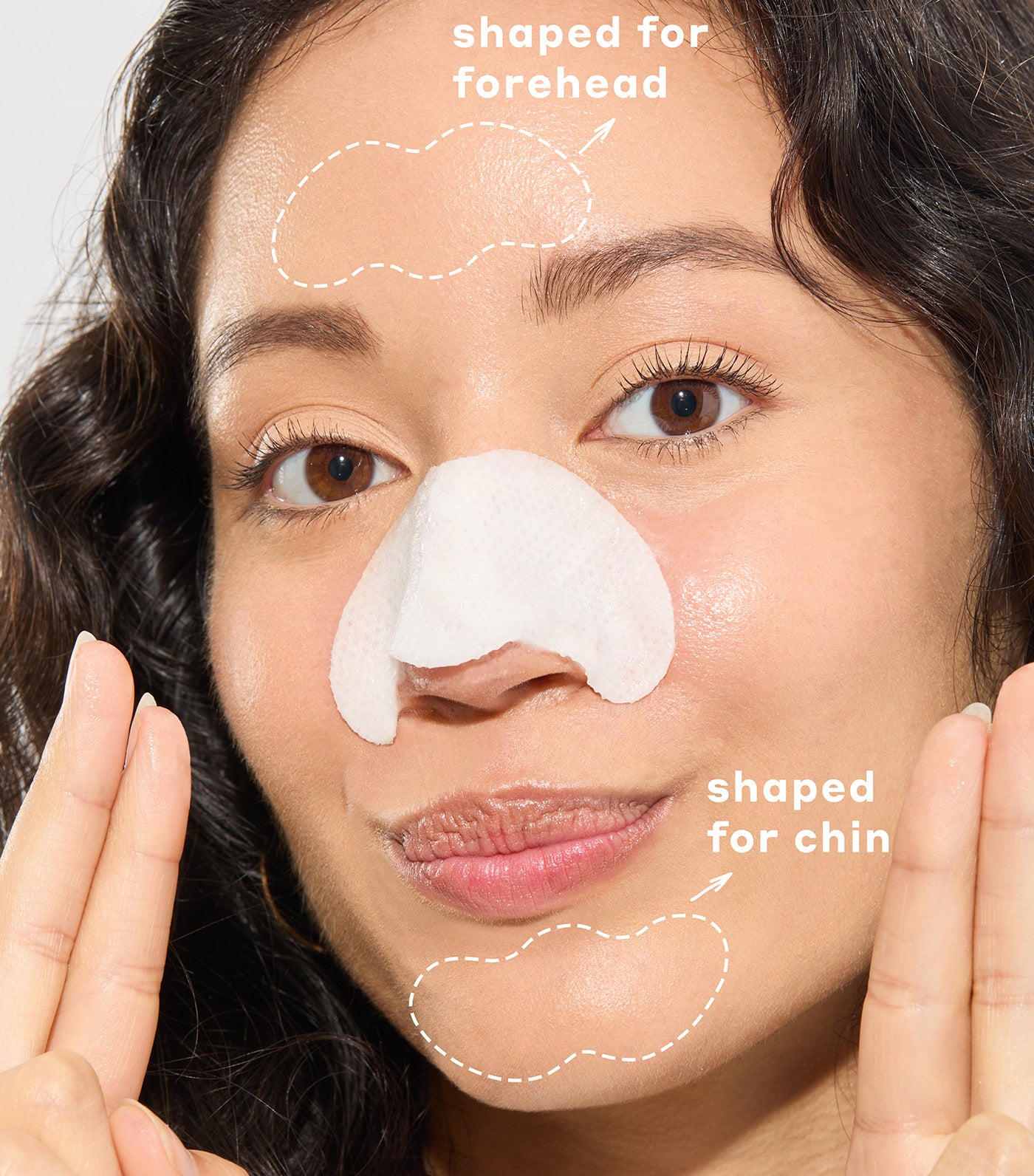 shaped for forehead

shaped for chin