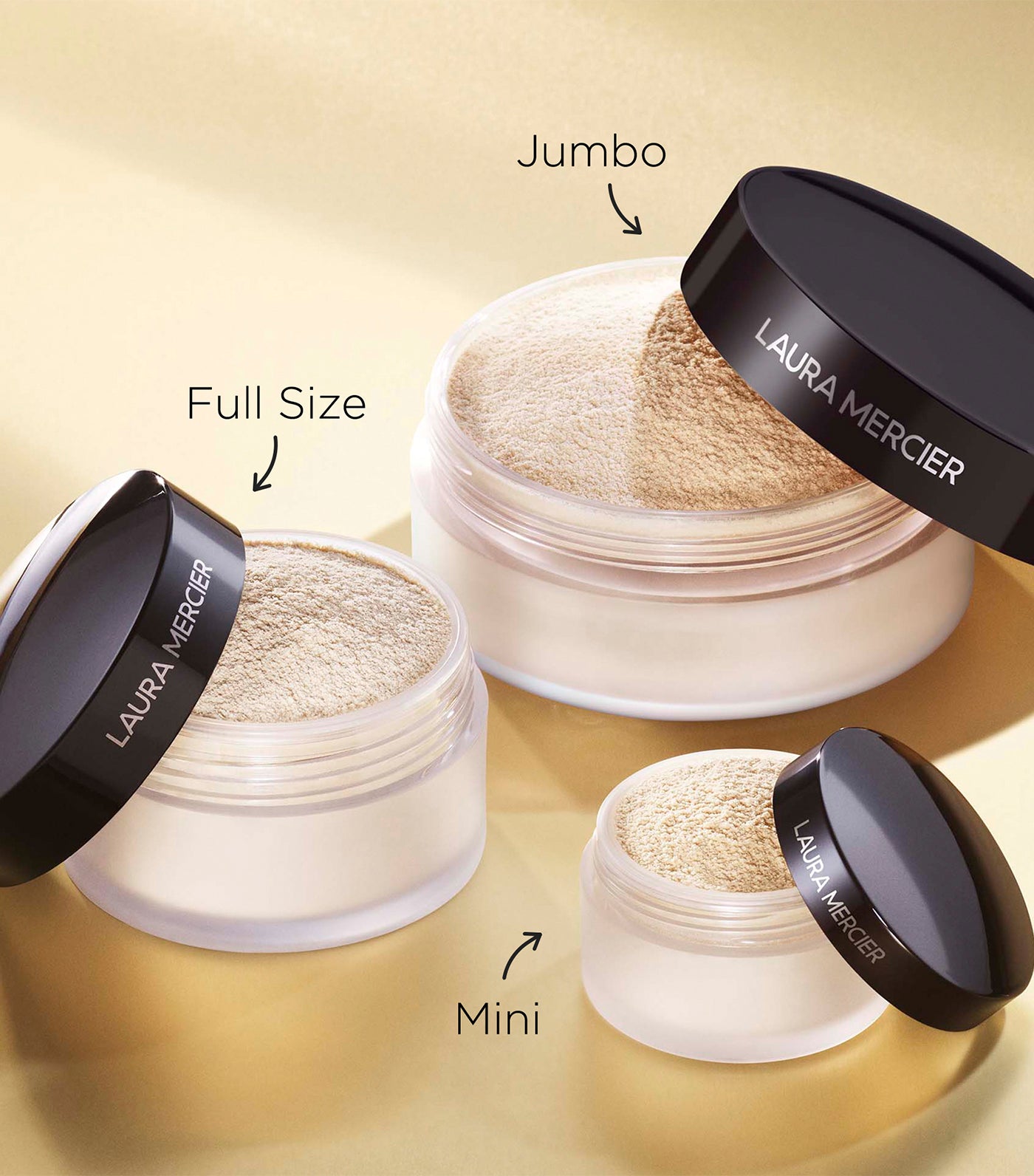 Jumbo

LAURA MERCIER

Full Size

LAURA MERCIER

LAURA MERCIER

Mini