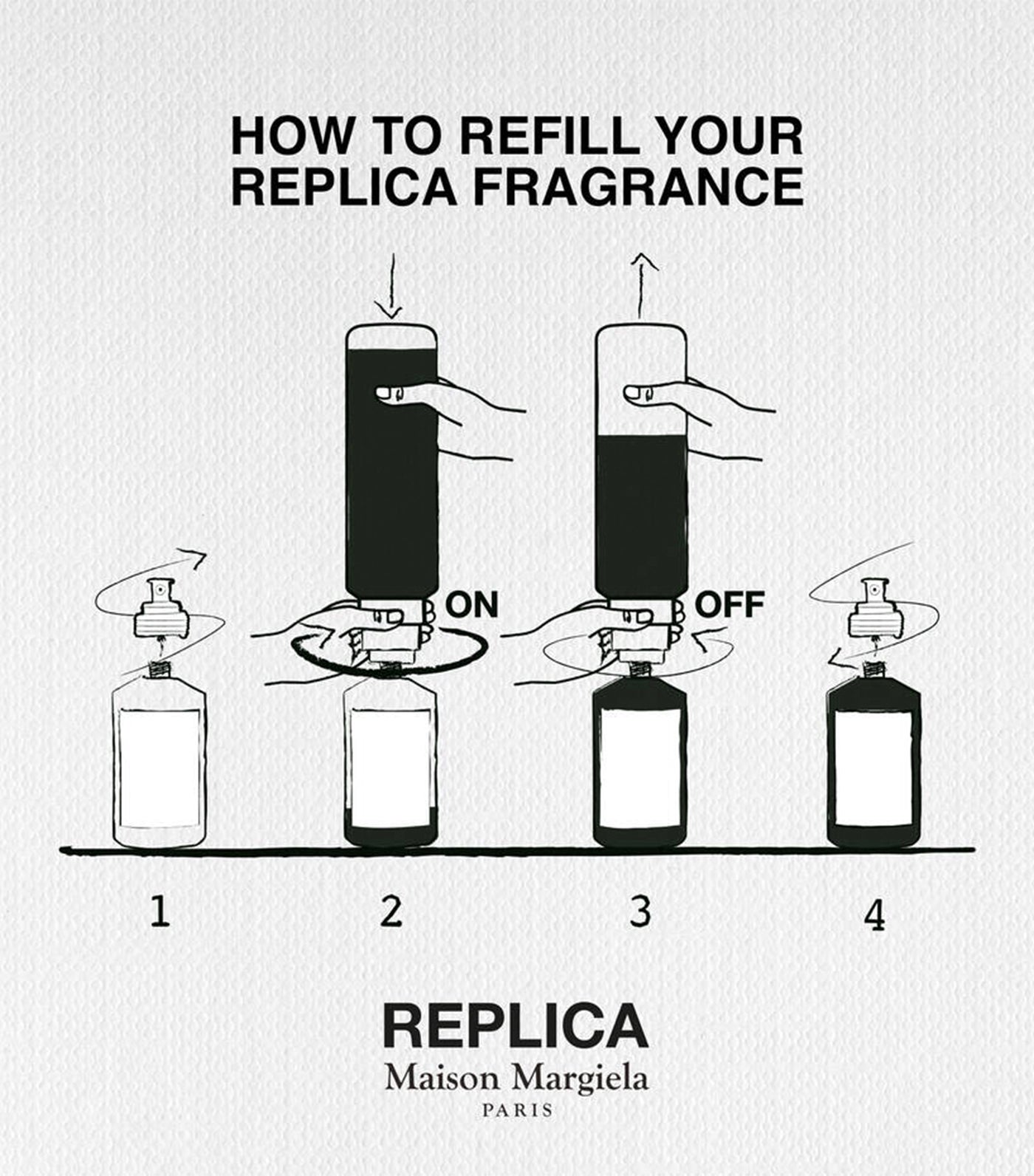 HOW TO REFILL YOUR REPLICA FRAGRANCE

ON

OFF

1

2

3

4

REPLICA
Maison Margiela
PARIS