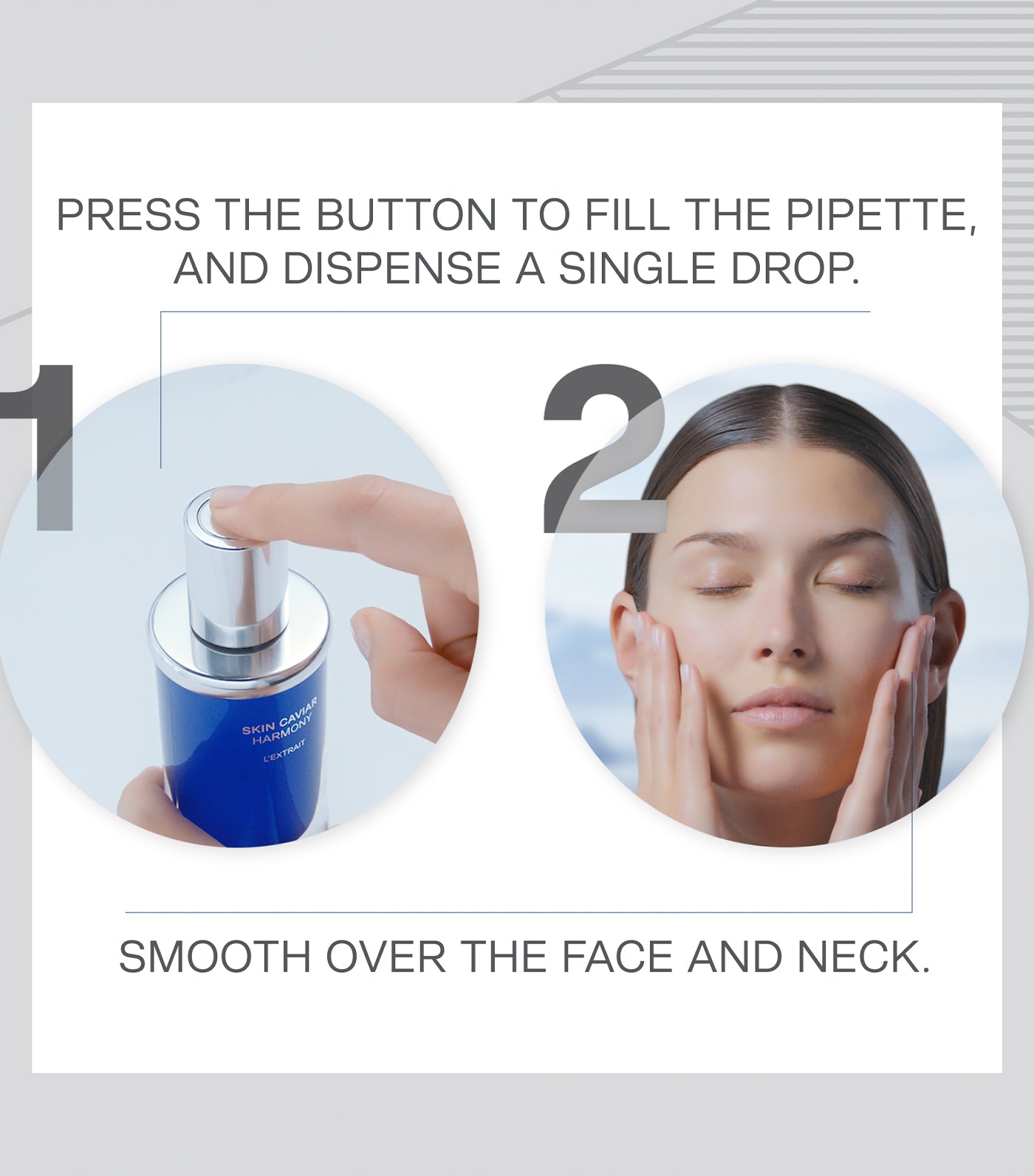 PRESS THE BUTTON TO FILL THE PIPETTE, AND DISPENSE A SINGLE DROP.

1

SKIN CAVIAR HARMONY

L'EXTRAIT

2

SMOOTH OVER THE FACE AND NECK.