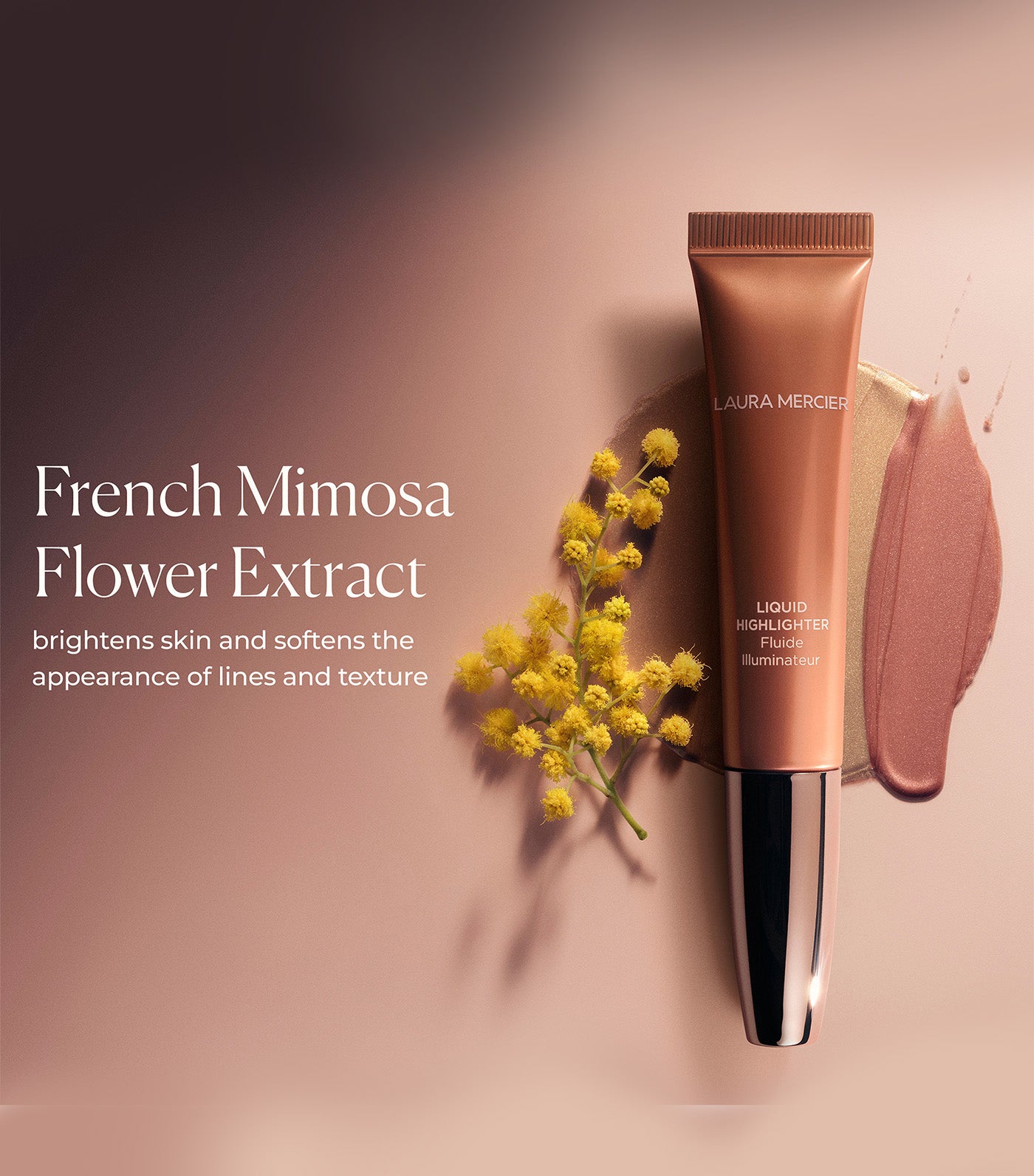 French Mimosa Flower Extract

brightens skin and softens the appearance of lines and texture

LAURA MERCIER

LIQUID HIGHLIGHTER
Fluide Illuminateur