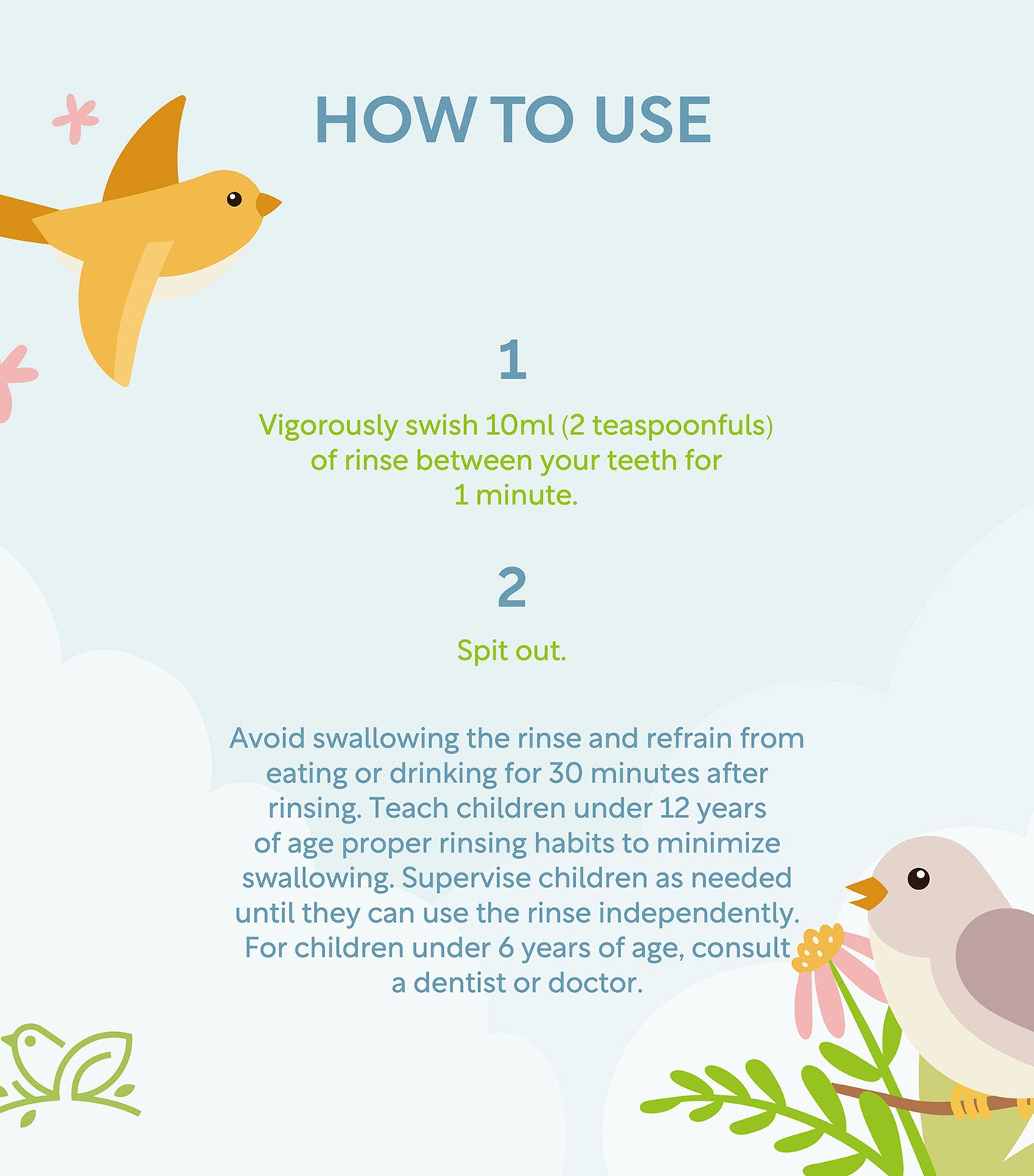 HOW TO USE

1

Vigorously swish 10ml (2 teaspoonfuls) of rinse between your teeth for 1 minute.

2

Spit out.

Avoid swallowing the rinse and refrain from eating or drinking for 30 minutes after rinsing. Teach children under 12 years of age proper rinsing habits to minimize swallowing. Supervise children as needed until they can use the rinse independently. For children under 6 years of age, consult a dentist or doctor.