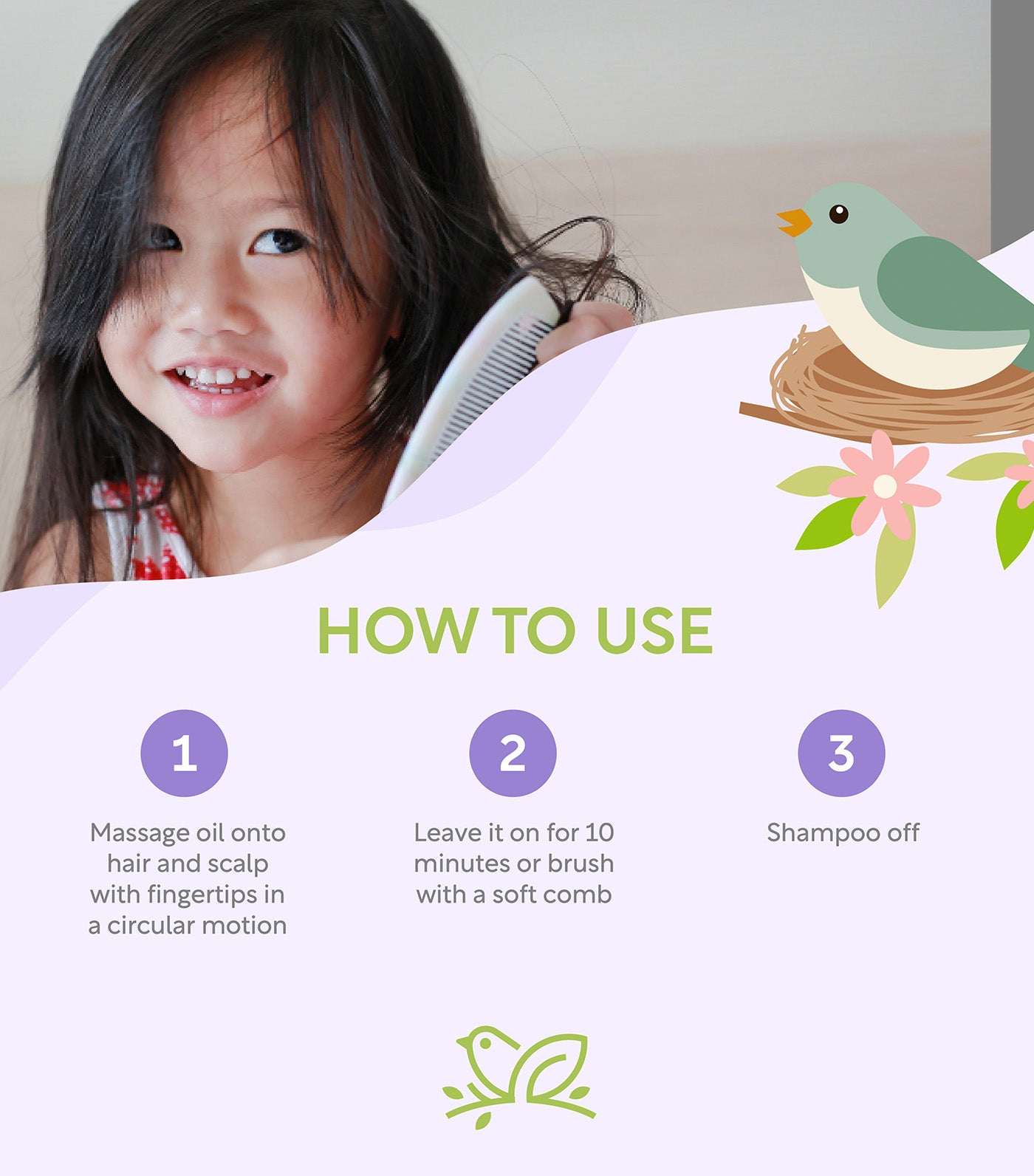 HOW TO USE

1

Massage oil onto hair and scalp with fingertips in a circular motion

2

Leave it on for 10 minutes or brush with a soft comb

3

Shampoo off