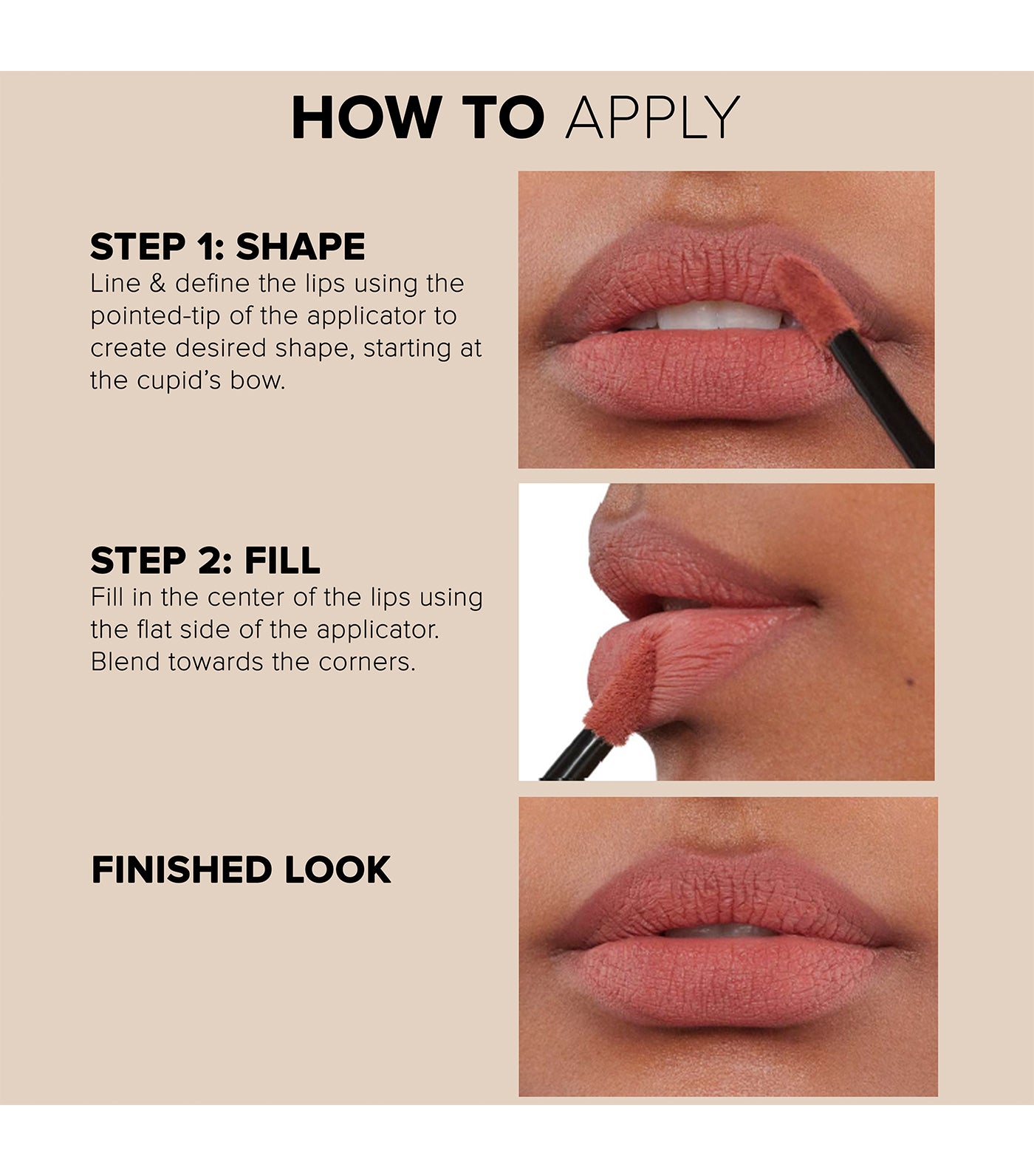 HOW TO APPLY

STEP 1: SHAPE
Line & define the lips using the pointed-tip of the applicator to create desired shape, starting at the cupid's bow.

STEP 2: FILL
Fill in the center of the lips using the flat side of the applicator. Blend towards the corners.

FINISHED LOOK