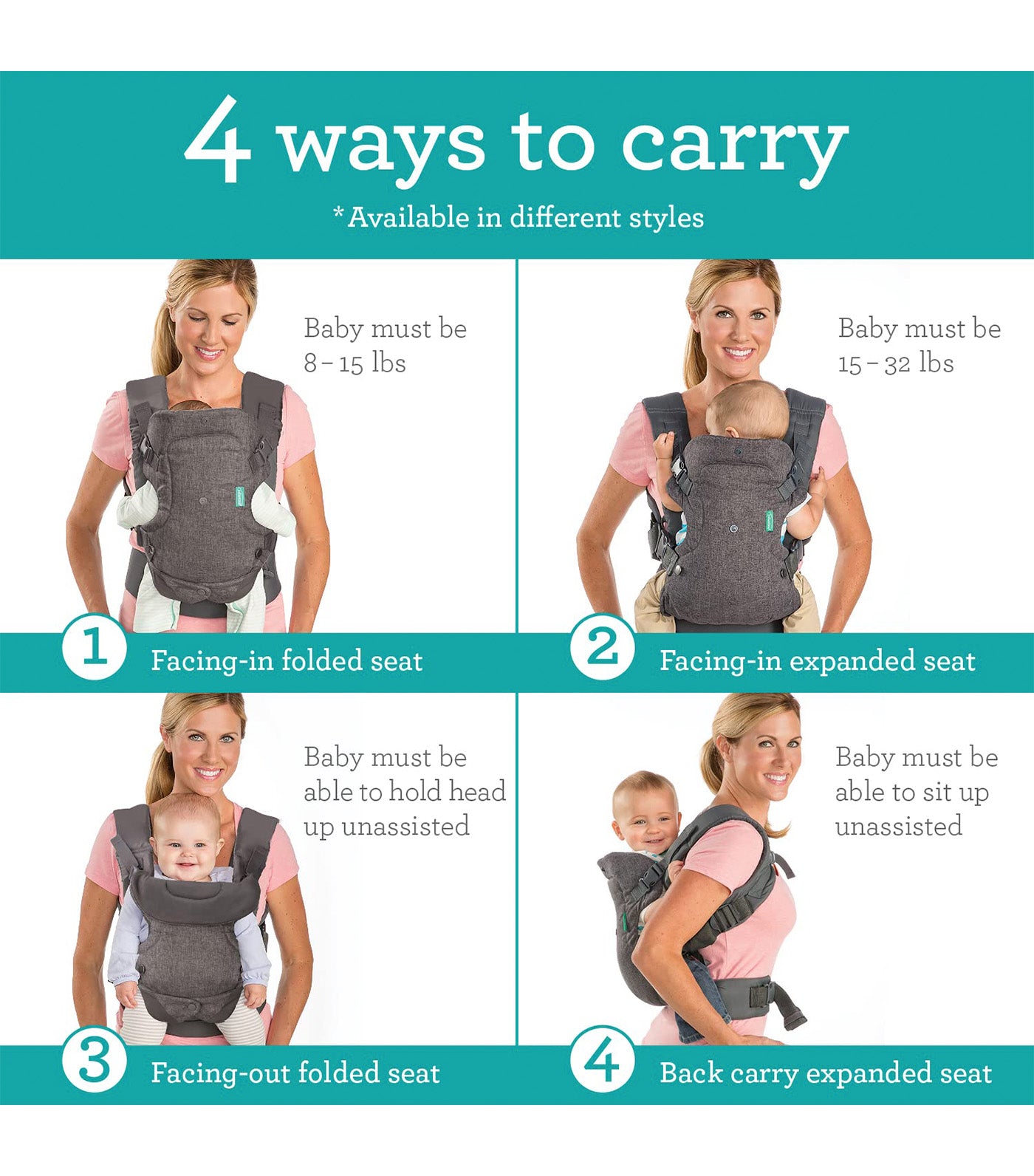 4 ways to carry

*Available in different styles

Baby must be 8 – 15 lbs

1 Facing-in folded seat

Baby must be 15 – 32 lbs

2 Facing-in expanded seat

Baby must be able to hold head up unassisted

3 Facing-out folded seat

Baby must be able to sit up unassisted

4 Back carry expanded seat