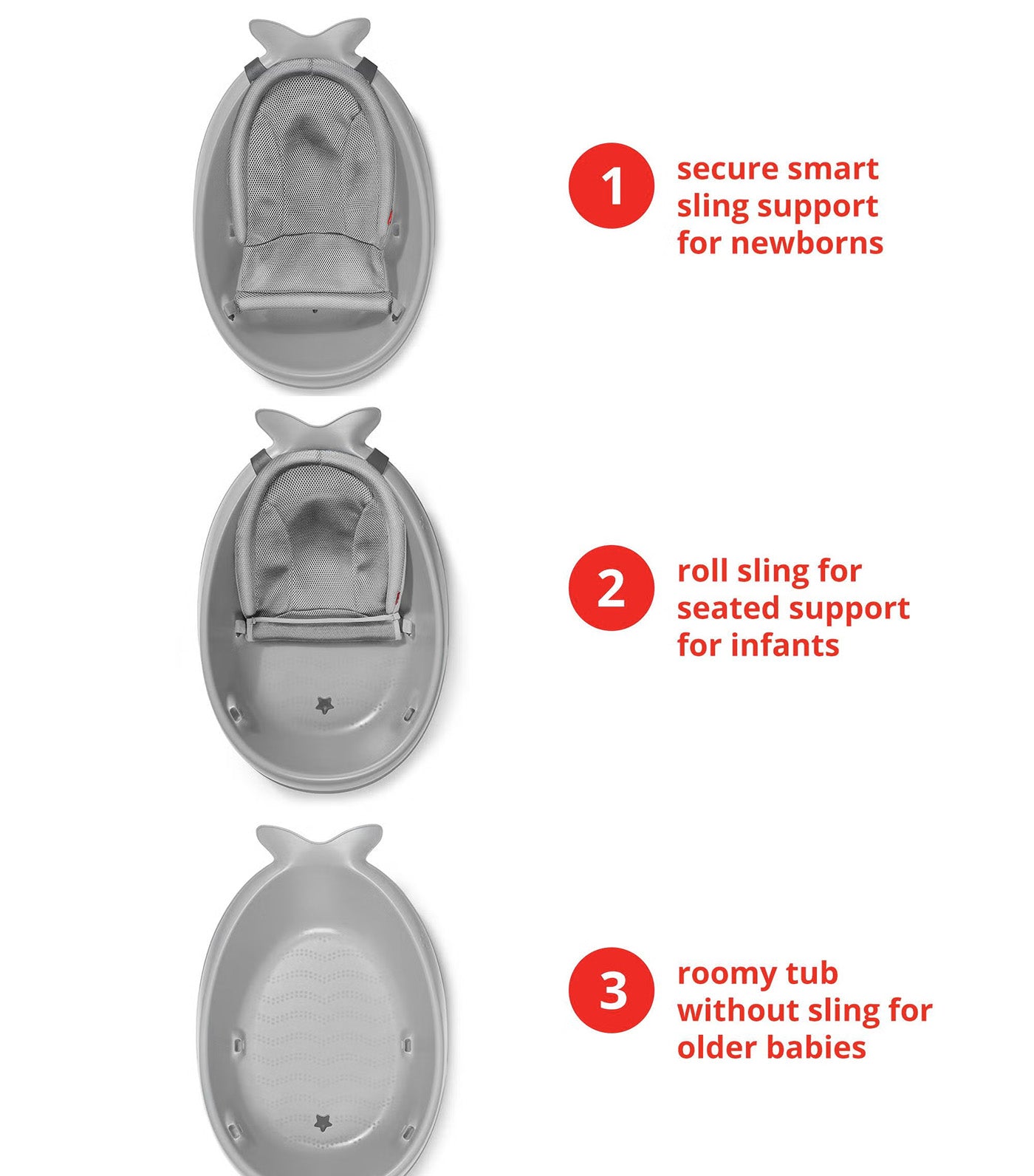 1 secure smart sling support for newborns

2 roll sling for seated support for infants

3 roomy tub without sling for older babies