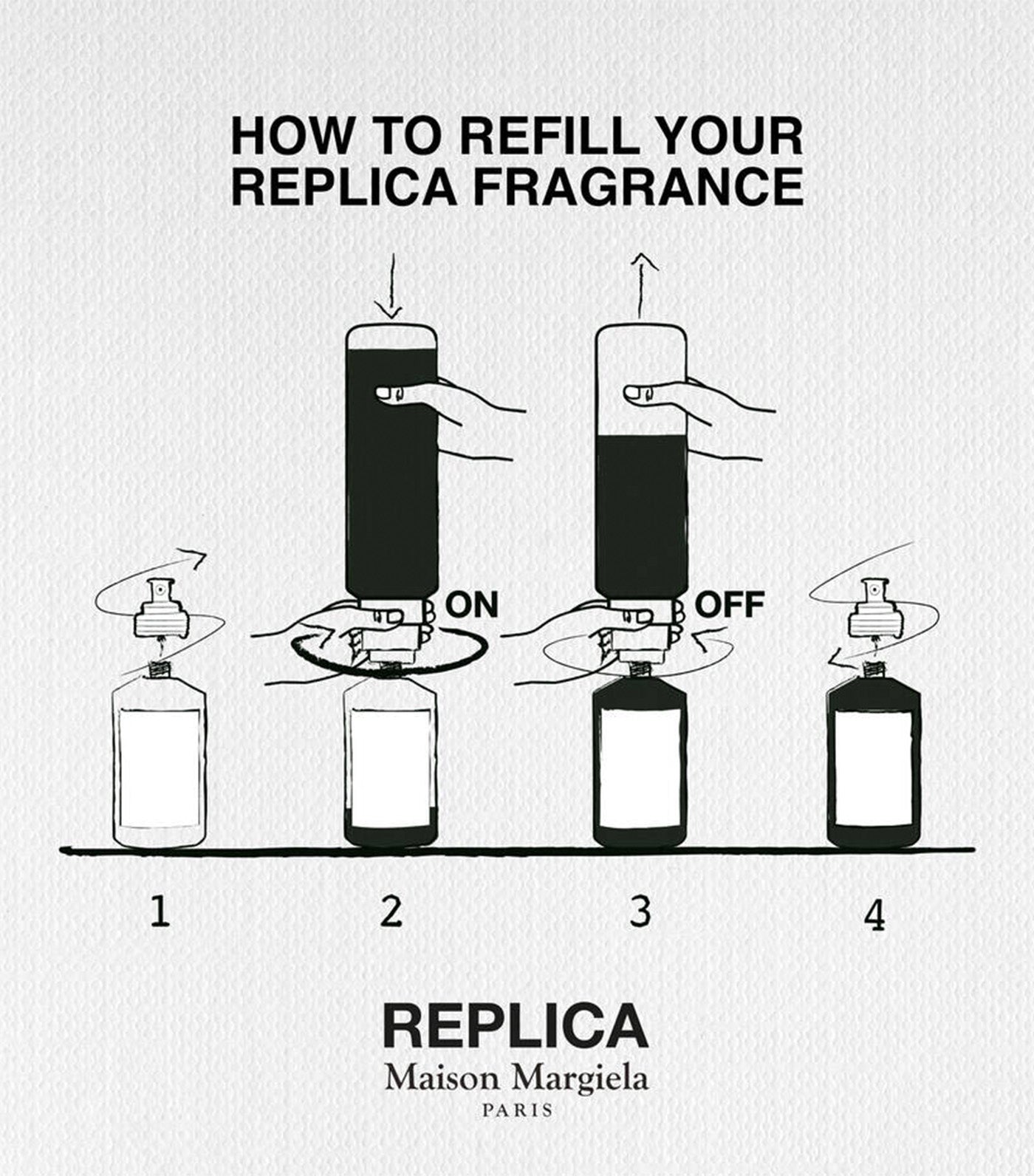 HOW TO REFILL YOUR REPLICA FRAGRANCE

ON

OFF

1

2

3

4

REPLICA
Maison Margiela
PARIS